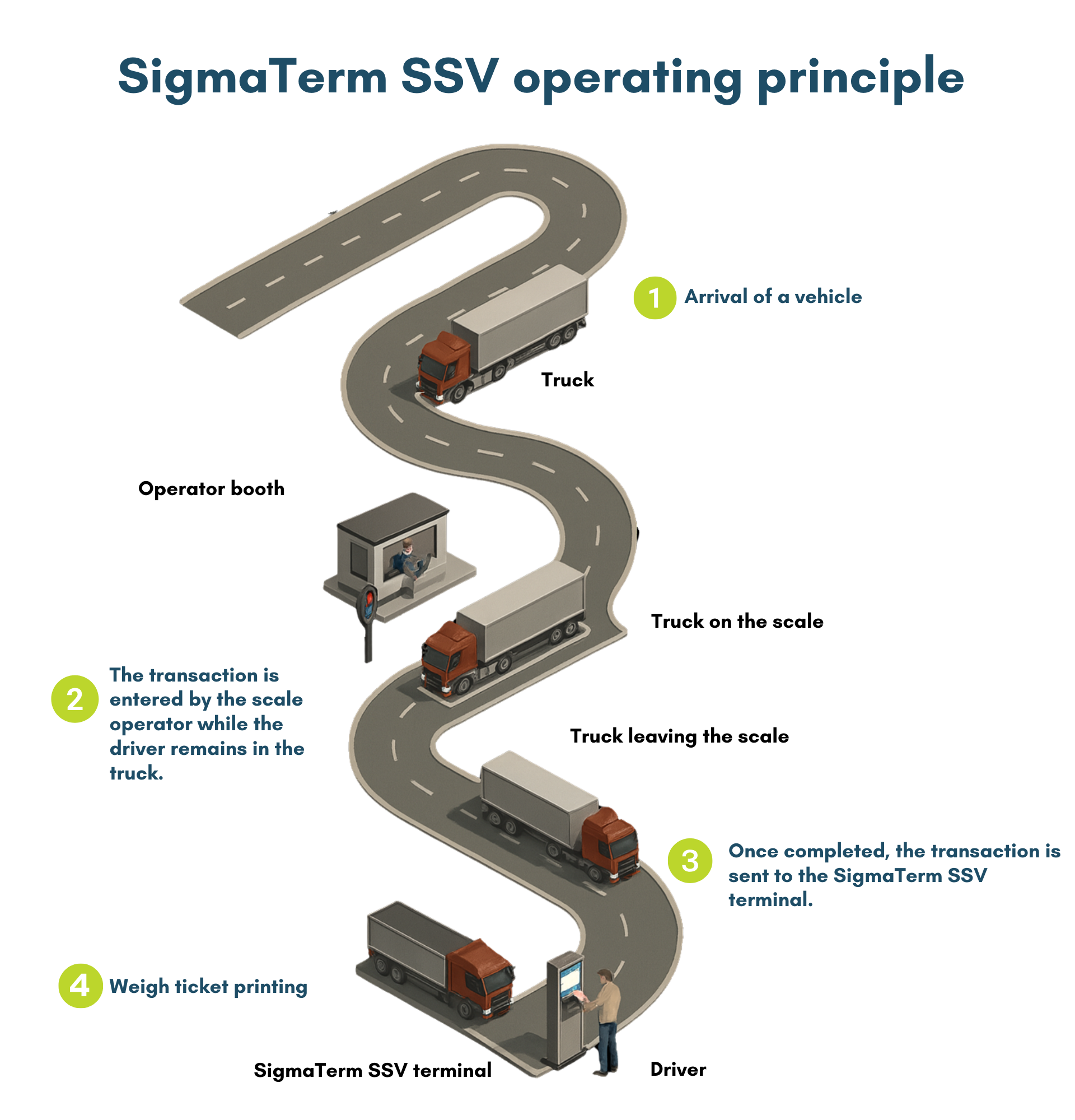 SigmaTerm SSV operating principle

1 Arrival of a vehicle

Truck

Operator booth

Truck on the scale

2 The transaction is entered by the scale operator while the driver remains in the truck.

Truck leaving the scale

3 Once completed, the transaction is sent to the SigmaTerm SSV terminal.

4 Weigh ticket printing

SigmaTerm SSV terminal

Driver